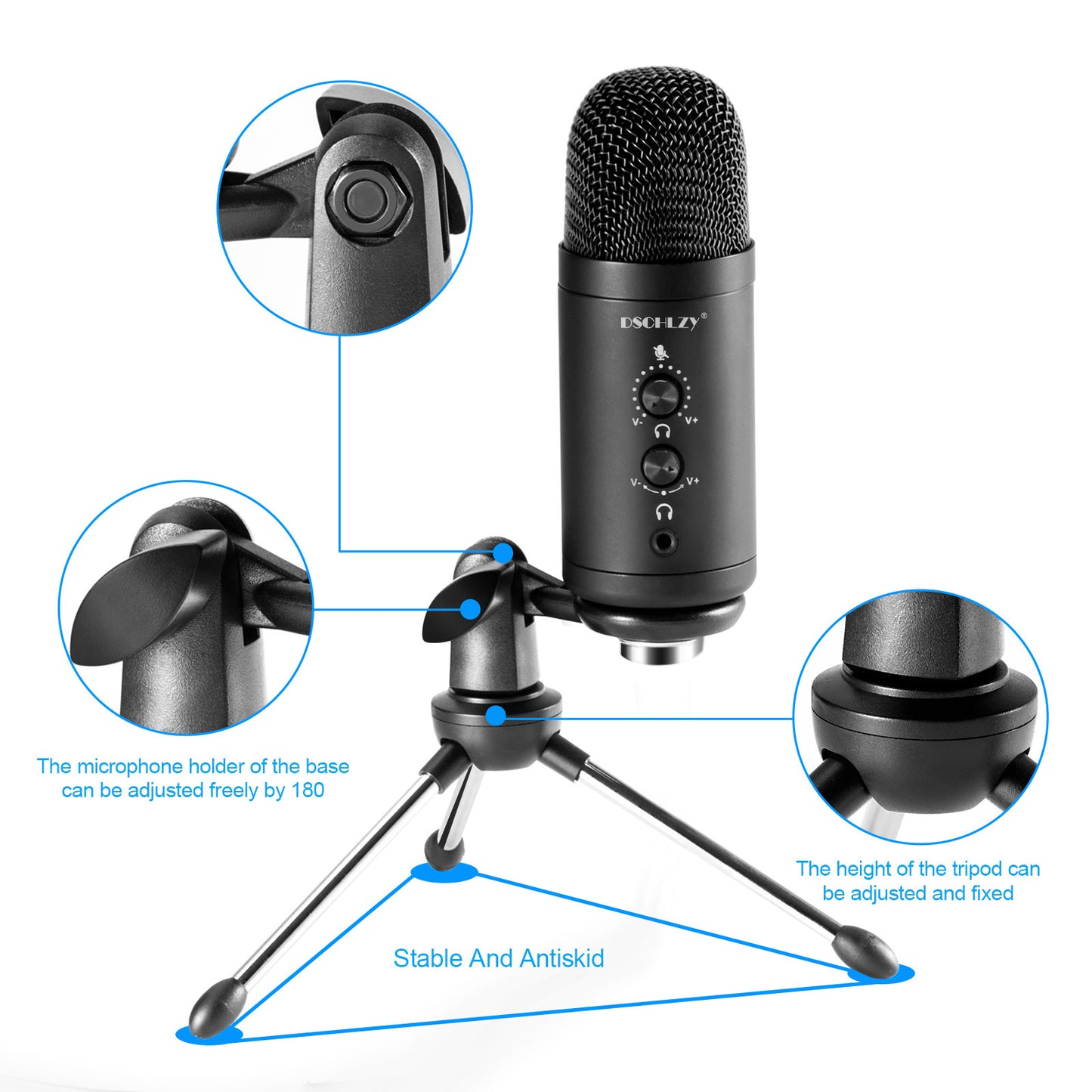 DSCHLZY®

V- V+

V- V+

The microphone holder of the base can be adjusted freely by 180

The height of the tripod can be adjusted and fixed

Stable And Antiskid